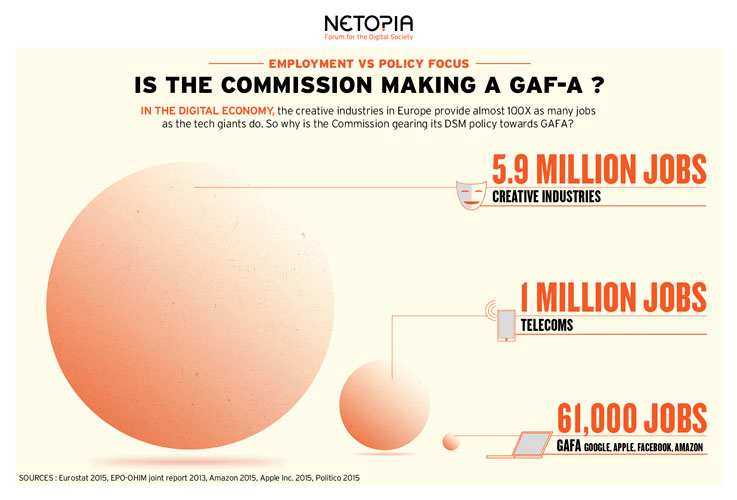 NETOPIA
Forum for the Digital Society

EMPLOYMENT VS POLICY FOCUS
IS THE COMMISSION MAKING A GAF-A ?

IN THE DIGITAL ECONOMY, the creative industries in Europe provide almost 100X as many jobs as the tech giants do. So why is the Commission gearing its DSM policy towards GAFA?

5.9 MILLION JOBS
CREATIVE INDUSTRIES

1 MILLION JOBS
TELECOMS

61,000 JOBS
GAFA GOOGLE, APPLE, FACEBOOK, AMAZON

SOURCES : Eurostat 2015, EPO-OHIM joint report 2013, Amazon 2015, Apple Inc. 2015, Politico 2015